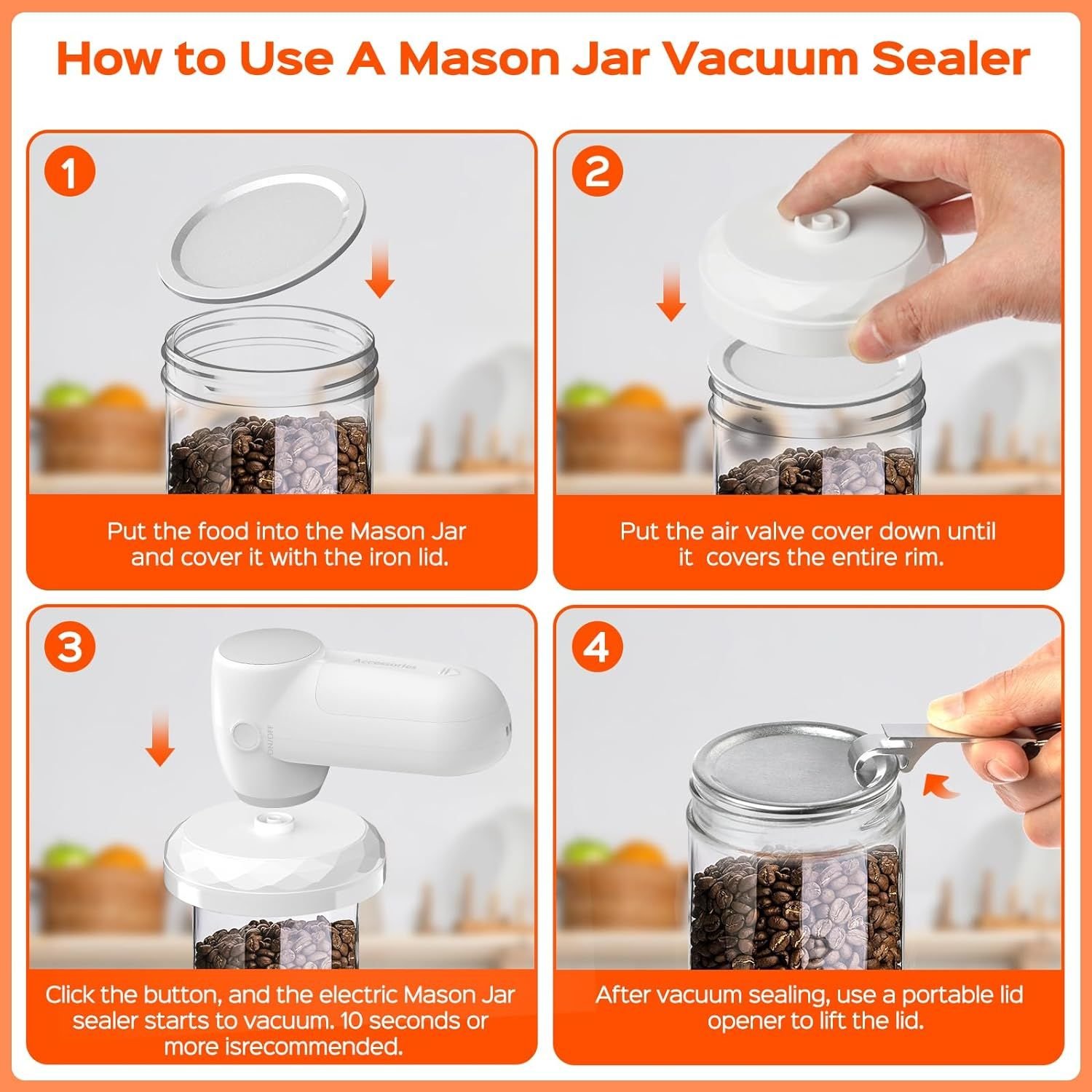 How to Use A Mason Jar Vacuum Sealer

1

Put the food into the Mason Jar and cover it with the iron lid.

2

Put the air valve cover down until it covers the entire rim.

3

Accessories

ON/OFF

Click the button, and the electric Mason Jar sealer starts to vacuum. 10 seconds or more isrecommended.

4

After vacuum sealing, use a portable lid opener to lift the lid.